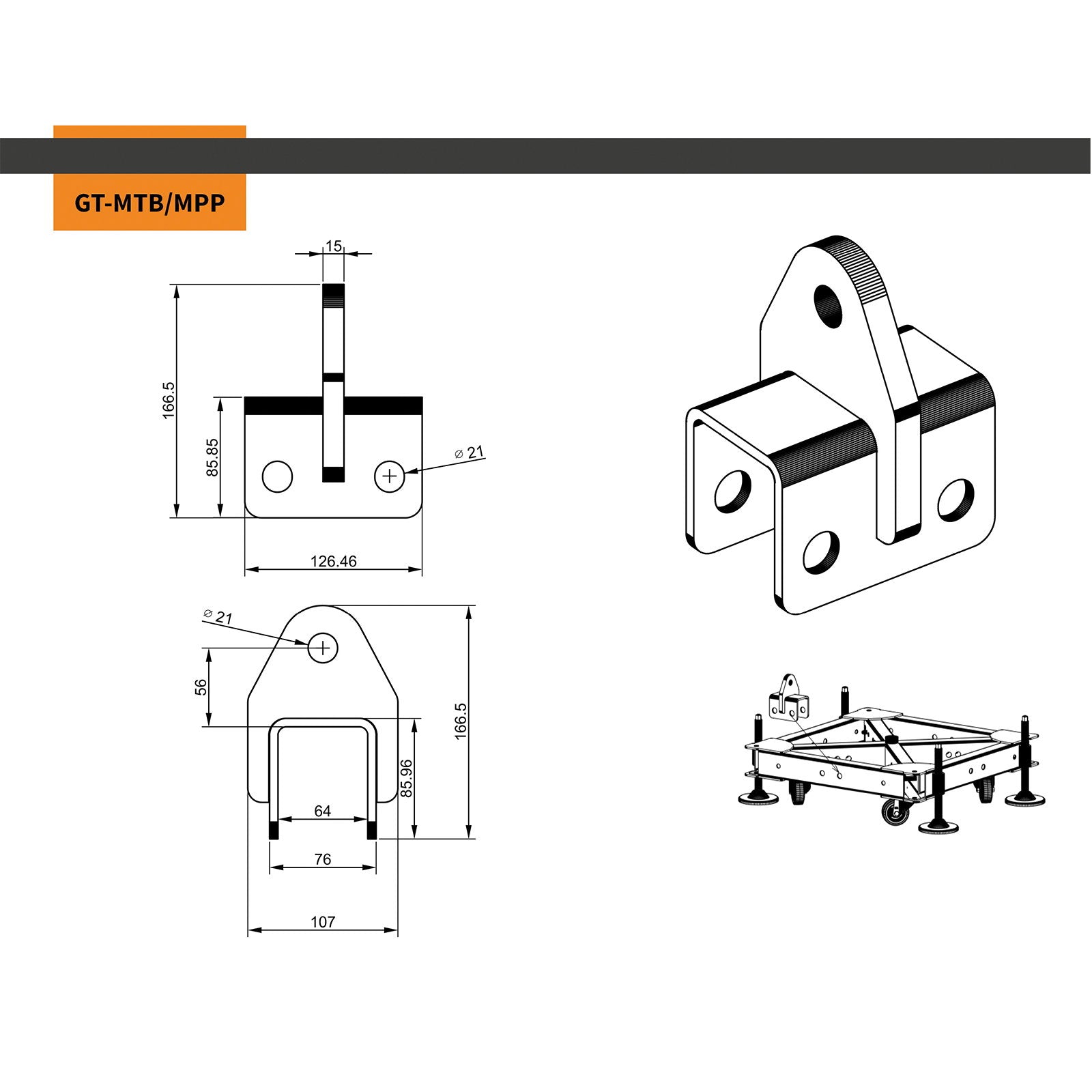 GT-MTB/MPP

15

166.5

85.85

⌀ 21

126.46

⌀ 21

56

166.5

85.96

64

76

107