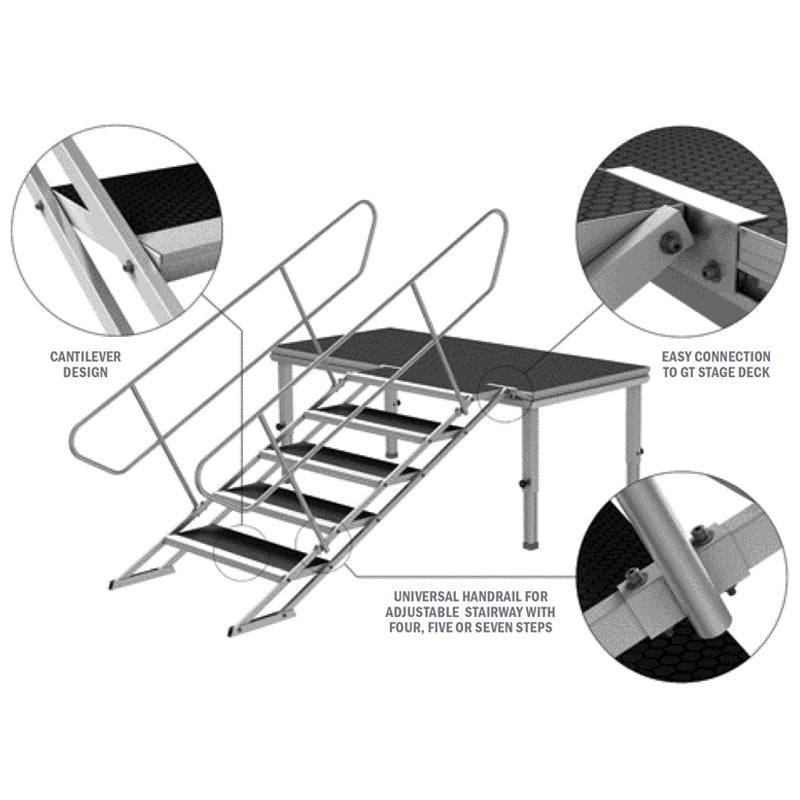 CANTILEVER DESIGN

EASY CONNECTION TO GT STAGE DECK

UNIVERSAL HANDRAIL FOR ADJUSTABLE STAIRWAY WITH FOUR, FIVE OR SEVEN STEPS