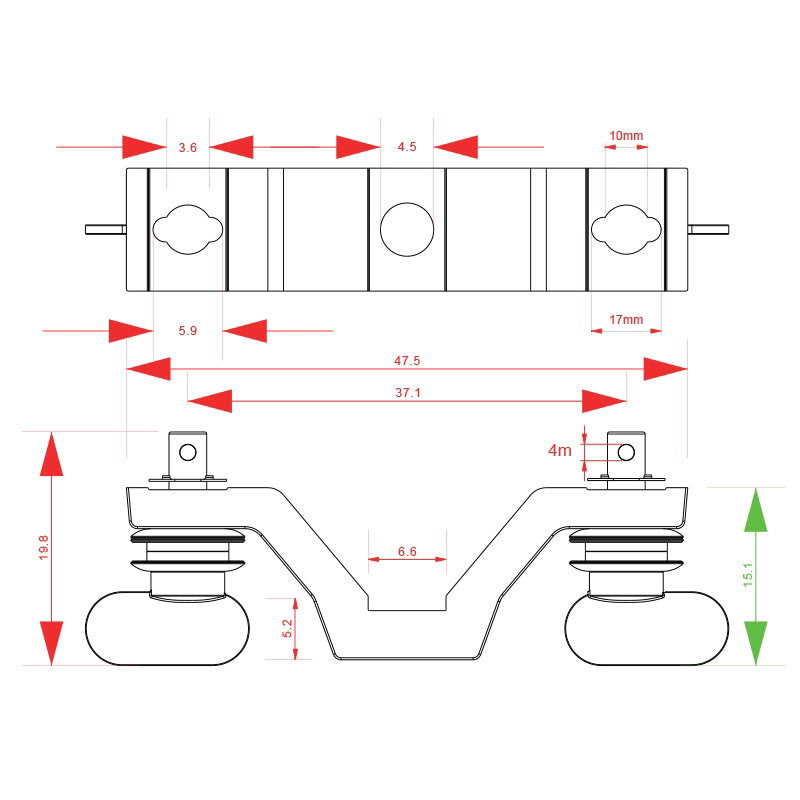 3.6
4.5
10mm
5.9
17mm
47.5
37.1
4m
19.8
6.6
5.2
15.1